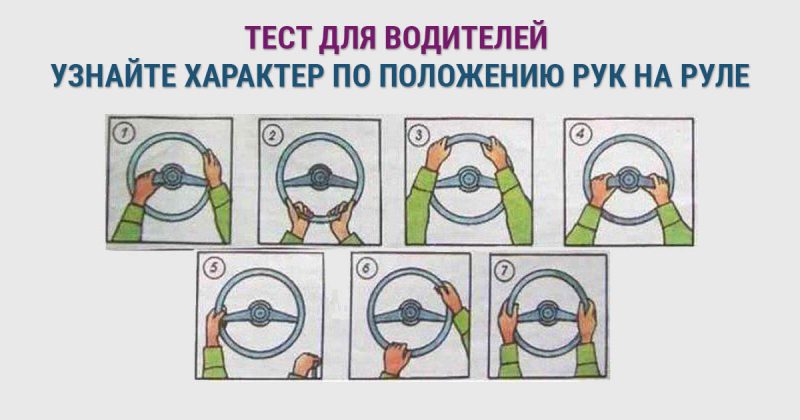 ТЕСТ ДЛЯ ВОДИТЕЛЕЙ
УЗНАЙТЕ ХАРАКТЕР ПО ПОЛОЖЕНИЮ РУК НА РУЛЕ

1

2

3

4

5

6

7